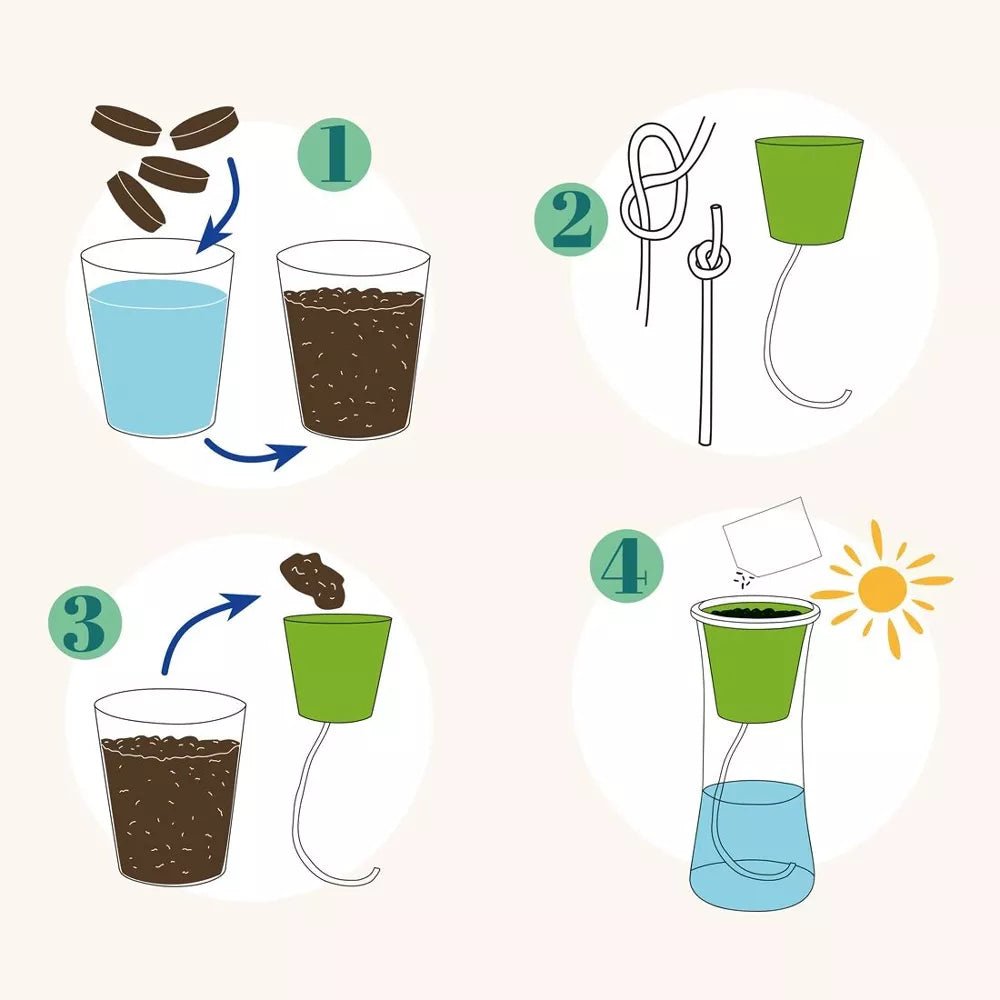 1

2

3

4