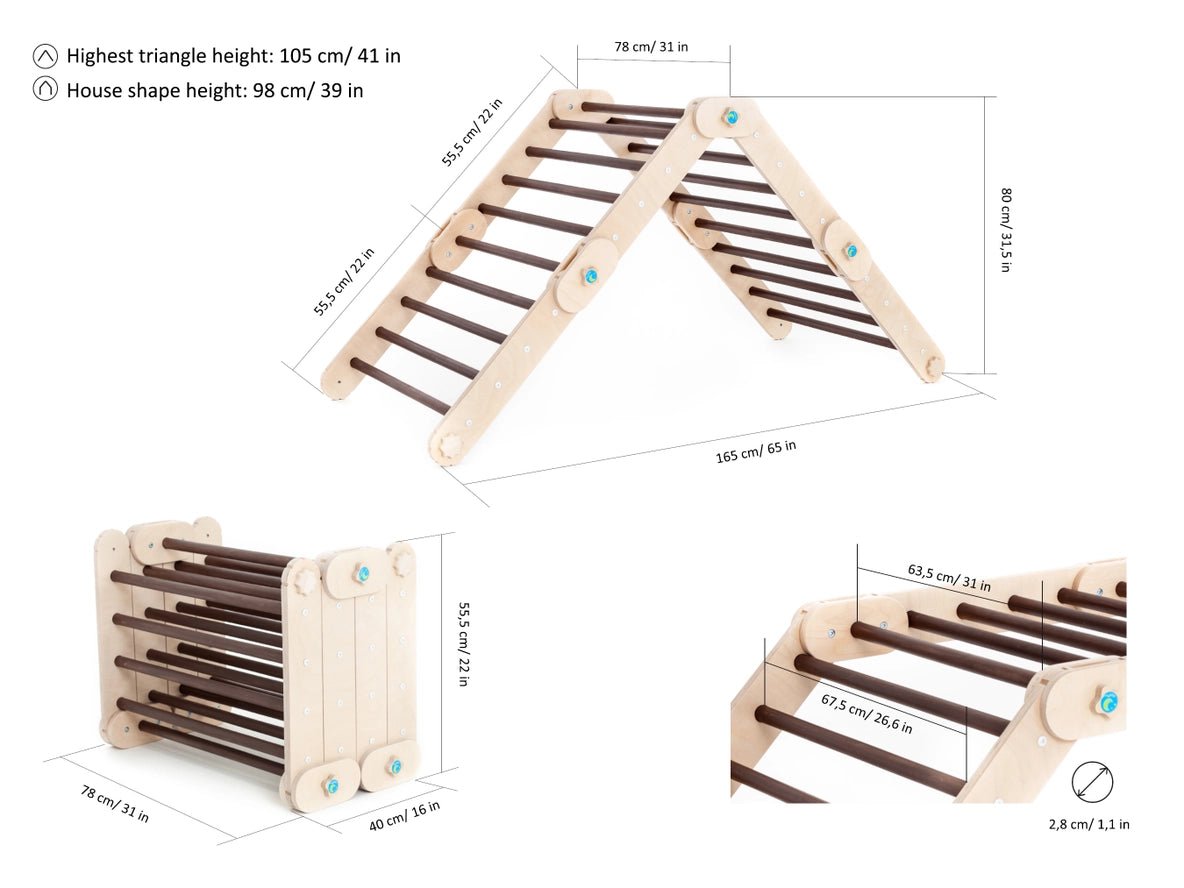 Highest triangle height: 105 cm/ 41 in
House shape height: 98 cm/ 39 in

78 cm/ 31 in

55,5 cm/ 22 in

55,5 cm/ 22 in

80 cm/ 31,5 in

165 cm/ 65 in

55,5 cm/ 22 in

78 cm/ 31 in

40 cm/ 16 in

63,5 cm/ 31 in

67,5 cm/ 26,6 in

2,8 cm/ 1,1 in