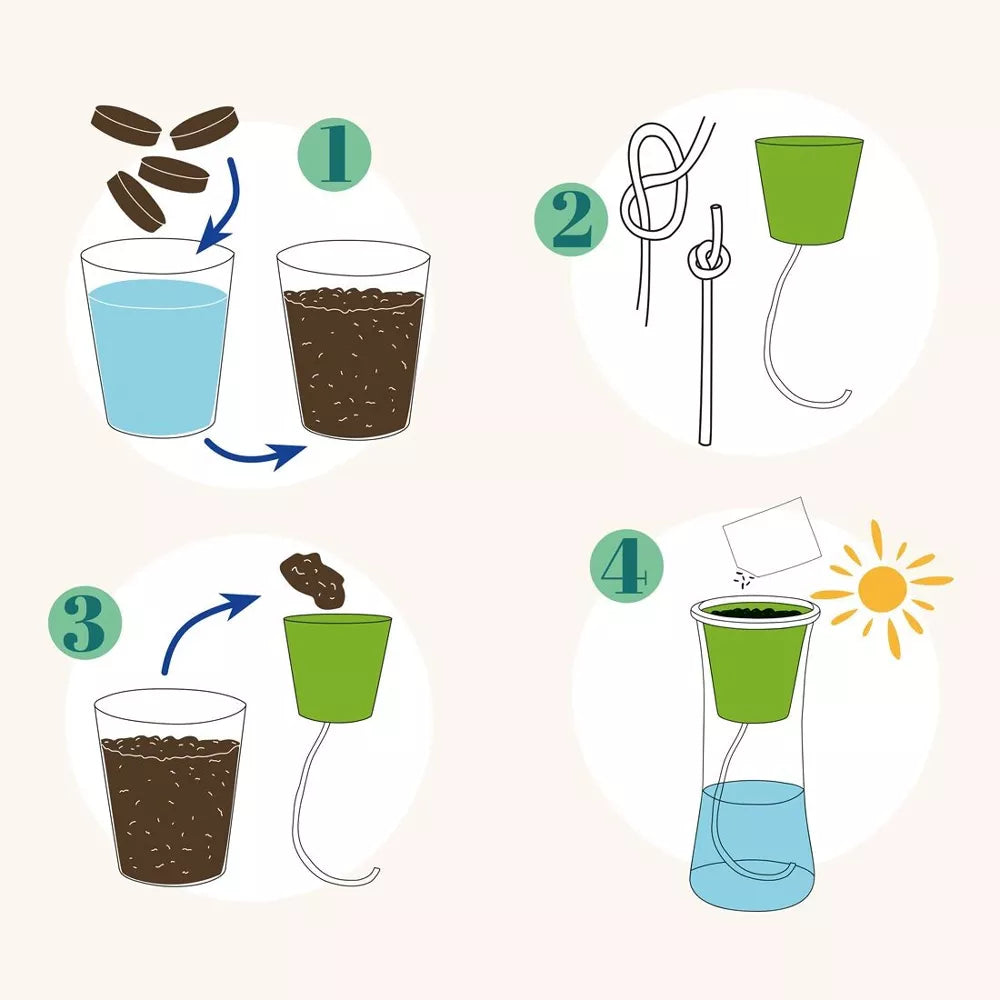 1

2

3

4