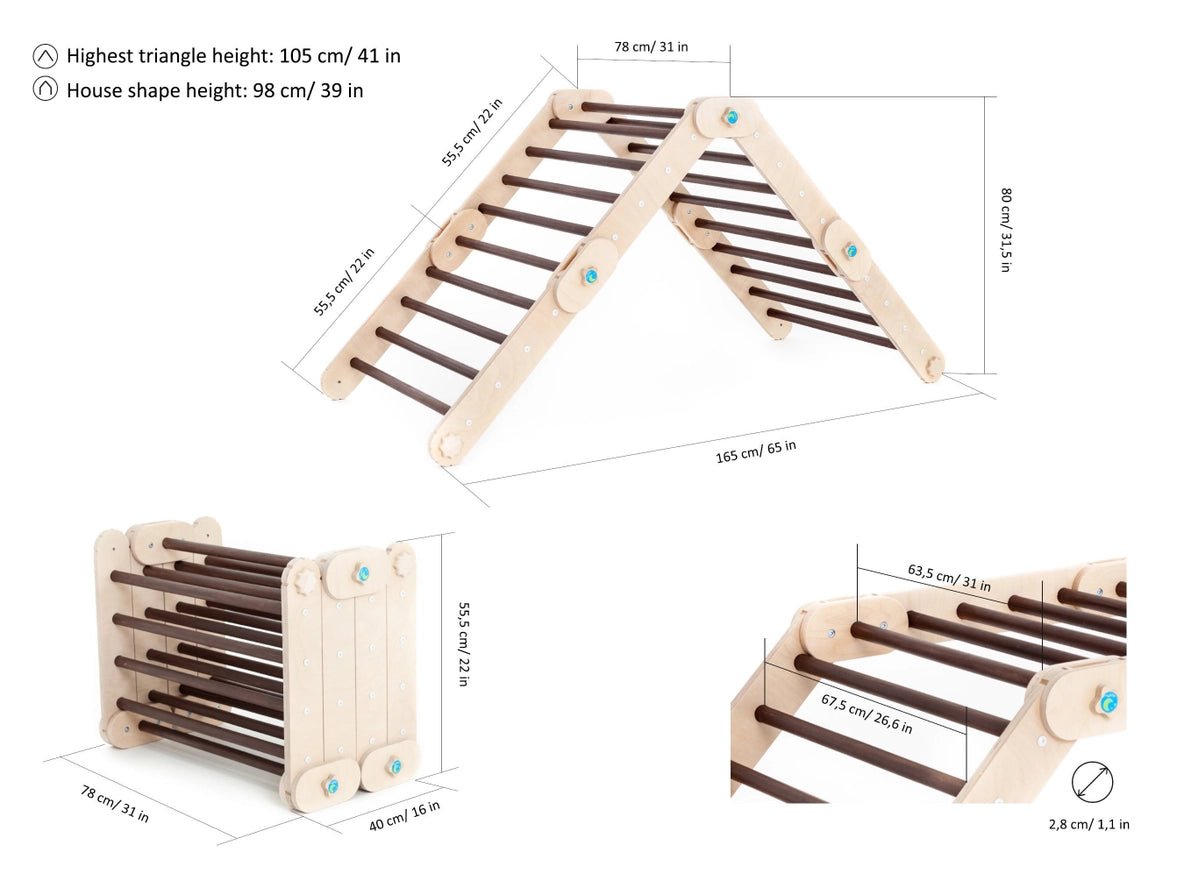 Highest triangle height: 105 cm/ 41 in
House shape height: 98 cm/ 39 in

78 cm/ 31 in

55,5 cm/ 22 in

55,5 cm/ 22 in

80 cm/ 31,5 in

165 cm/ 65 in

55,5 cm/ 22 in

78 cm/ 31 in

40 cm/ 16 in

63,5 cm/ 31 in

67,5 cm/ 26,6 in

2,8 cm/ 1,1 in