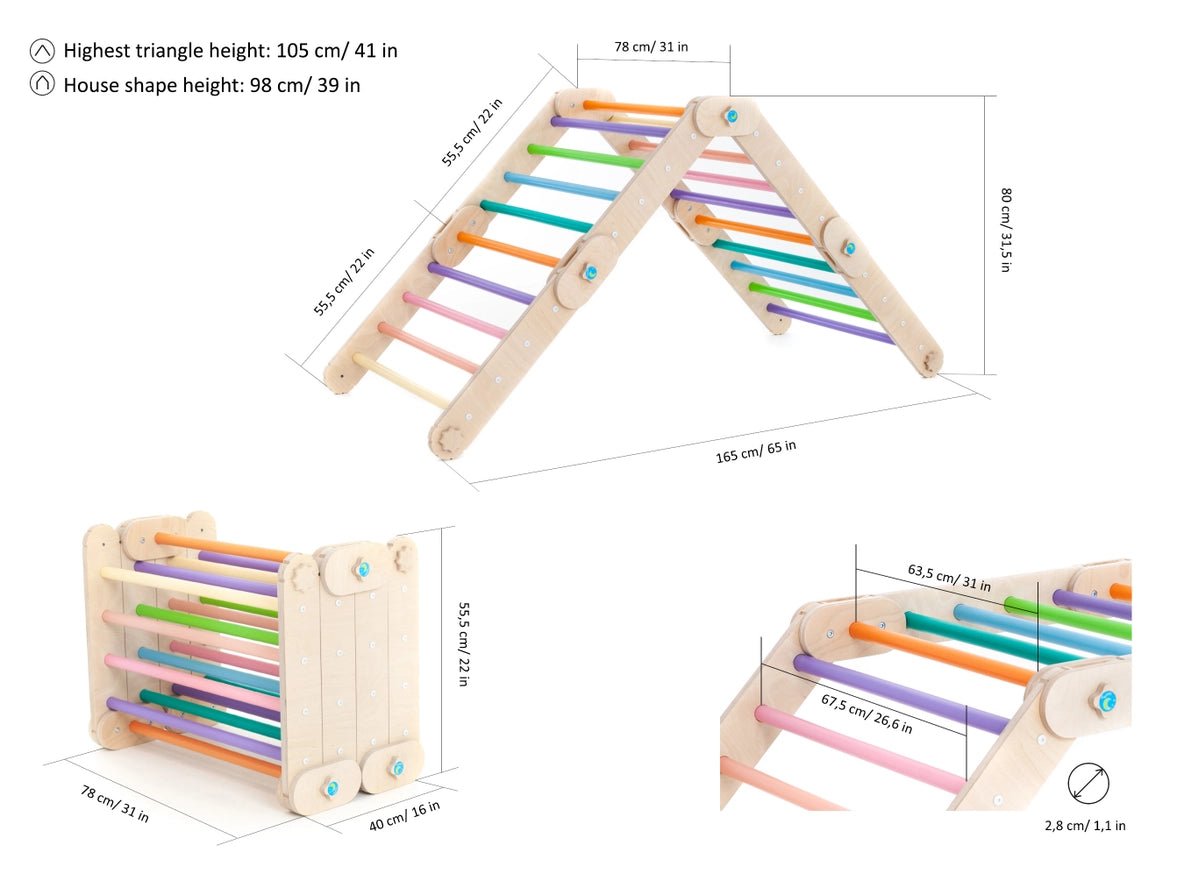 Highest triangle height: 105 cm/ 41 in
House shape height: 98 cm/ 39 in

78 cm/ 31 in

55,5 cm/ 22 in

55,5 cm/ 22 in

80 cm/ 31,5 in

165 cm/ 65 in

55,5 cm/ 22 in

78 cm/ 31 in

40 cm/ 16 in

63,5 cm/ 31 in

67,5 cm/ 26,6 in

2,8 cm/ 1,1 in